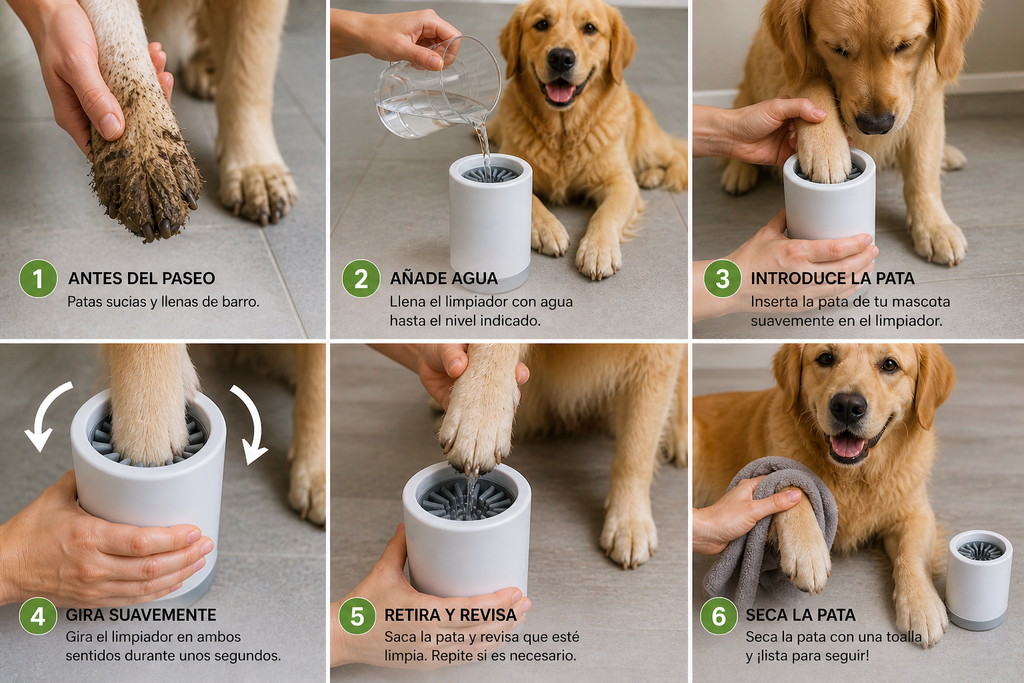 1 ANTES DEL PASEO
Patas sucias y llenas de barro.

2 AÑADE AGUA
Llena el limpiador con agua hasta el nivel indicado.

3 INTRODUCE LA PATA
Inserta la pata de tu mascota suavemente en el limpiador.

4 GIRA SUAVEMENTE
Gira el limpiador en ambos sentidos durante unos segundos.

5 RETIRA Y REVISA
Saca la pata y revisa que esté limpia. Repite si es necesario.

6 SECA LA PATA
Seca la pata con una toalla y ¡lista para seguir!